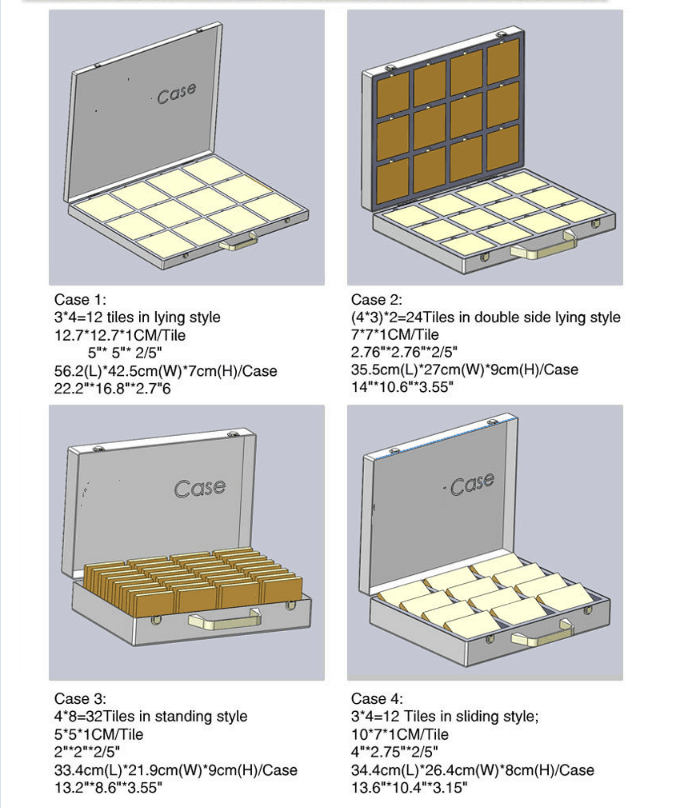 Case

Case 1:
3*4=12 tiles in lying style
12.7*12.7*1CM/Tile
5"* 5"* 2/5"
56.2(L)*42.5cm(W)*7cm(H)/Case
22.2"*16.8"*2.7"6

Case 2:
(4*3)*2=24Tiles in double side lying style
7*7*1CM/Tile
2.76"*2.76"*2/5"
35.5cm(L)*27cm(W)*9cm(H)/Case
14"*10.6"*3.55"

Case

Case 3:
4*8=32Tiles in standing style
5*5*1CM/Tile
2"*2"*2/5"
33.4cm(L)*21.9cm(W)*9cm(H)/Case
13.2"*8.6"*3.55"

Case

Case 4:
3*4=12 Tiles in sliding style;
10*7*1CM/Tile
4"*2.75"*2/5"
34.4cm(L)*26.4cm(W)*8cm(H)/Case
13.6"*10.4"*3.15"